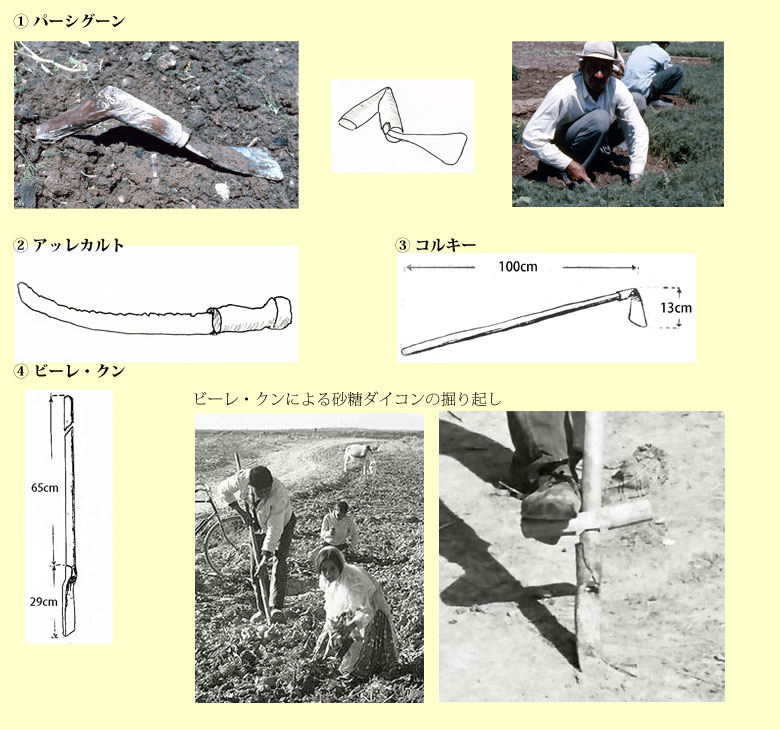 ① パーシグーン

② アッレカルト

③ コルキー

100cm

13cm

④ ビーレ・クン

65cm

29cm

ビーレ・クンによる砂糖ダイコンの掘り起し